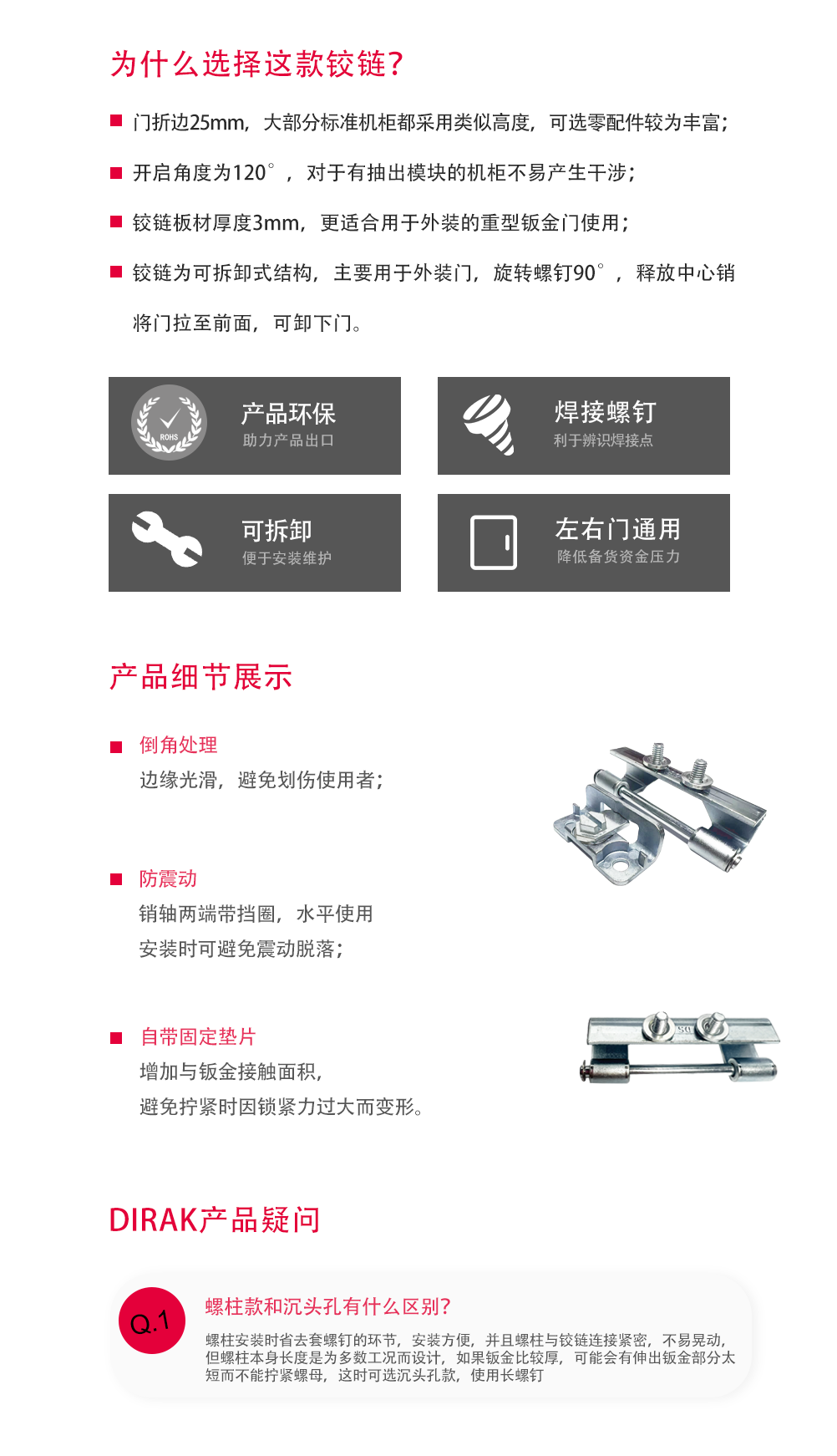 为什么选择这款铰链?

■ 门折边25mm，大部分标准机柜都采用类似高度，可选零配件较为丰富；

■ 开启角度为120°，对于有抽出模块的机柜不易产生干涉；

■ 铰链板材厚度3mm，更适合用于外装的重型钣金门使用；

■ 铰链为可拆卸式结构，主要用于外装门，旋转螺钉90°，释放中心销将门拉至前面，可卸下门。

ROHS

产品环保
助力产品出口

焊接螺钉
利于辨识焊接点

可拆卸
便于安装维护

左右门通用
降低备货资金压力

产品细节展示

■ 倒角处理
边缘光滑，避免划伤使用者；

■ 防震动
销轴两端带挡圈，水平使用
安装时可避免震动脱落；

■ 自带固定垫片
增加与钣金接触面积，
避免拧紧时因锁紧力过大而变形。

DIRAK产品疑问

Q.1

螺柱款和沉头孔有什么区别?

螺柱安装时省去套螺钉的环节，安装方便，并且螺柱与铰链连接紧密，不易晃动，但螺柱本身长度是为多数工况而设计，如果钣金比较厚，可能会有伸出钣金部分太短而不能拧紧螺母，这时可选沉头孔款，使用长螺钉